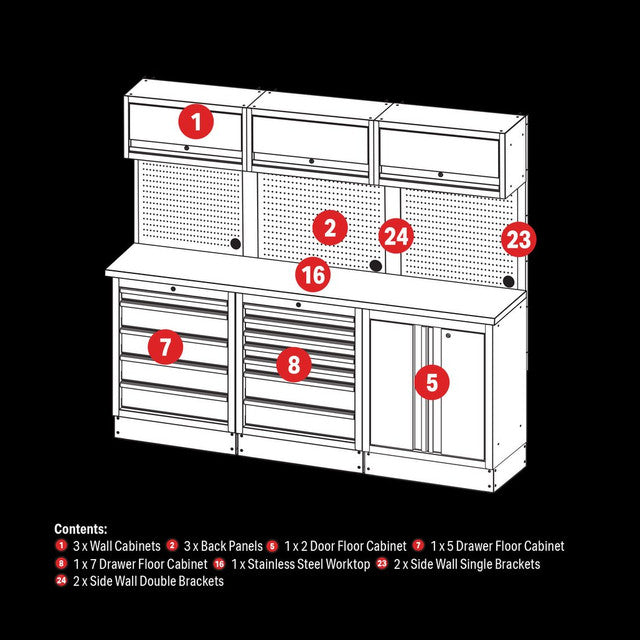 1

2

24

23

16

7

8

5

Contents:
1 3 x Wall Cabinets 2 3 x Back Panels 5 1 x 2 Door Floor Cabinet 7 1 x 5 Drawer Floor Cabinet
8 1 x 7 Drawer Floor Cabinet 16 1 x Stainless Steel Worktop 23 2 x Side Wall Single Brackets
24 2 x Side Wall Double Brackets