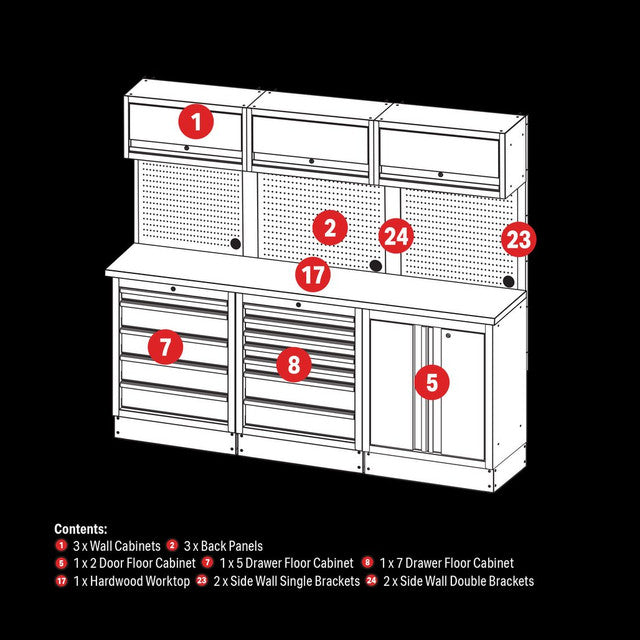 1
2
24
23
17
7
8
5

Contents:
1 3 x Wall Cabinets 2 3 x Back Panels
5 1 x 2 Door Floor Cabinet 7 1 x 5 Drawer Floor Cabinet 8 1 x 7 Drawer Floor Cabinet
17 1 x Hardwood Worktop 23 2 x Side Wall Single Brackets 24 2 x Side Wall Double Brackets