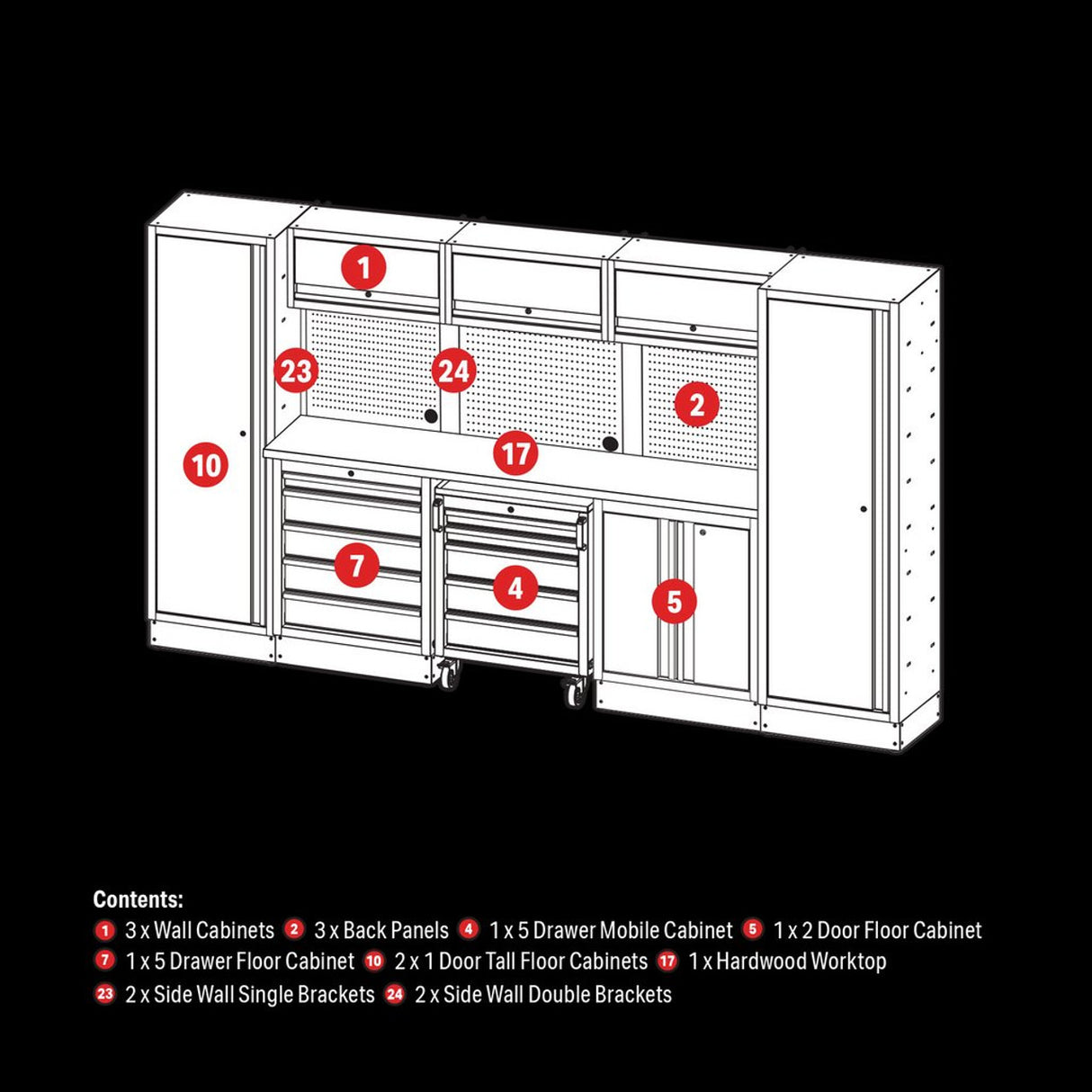 1
23
24
2
10
17
7
4
5

Contents:
1 3 x Wall Cabinets 2 3 x Back Panels 4 1 x 5 Drawer Mobile Cabinet 5 1 x 2 Door Floor Cabinet
7 1 x 5 Drawer Floor Cabinet 10 2 x 1 Door Tall Floor Cabinets 17 1 x Hardwood Worktop
23 2 x Side Wall Single Brackets 24 2 x Side Wall Double Brackets